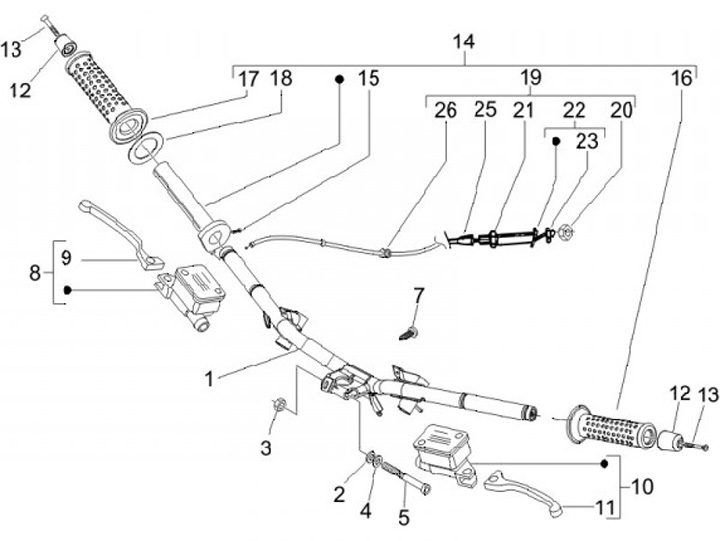 13
12
14
17
18
15
19
16
26
25
21
22
20
23
9
8
7
1
3
12
13
2
4
5
10
11