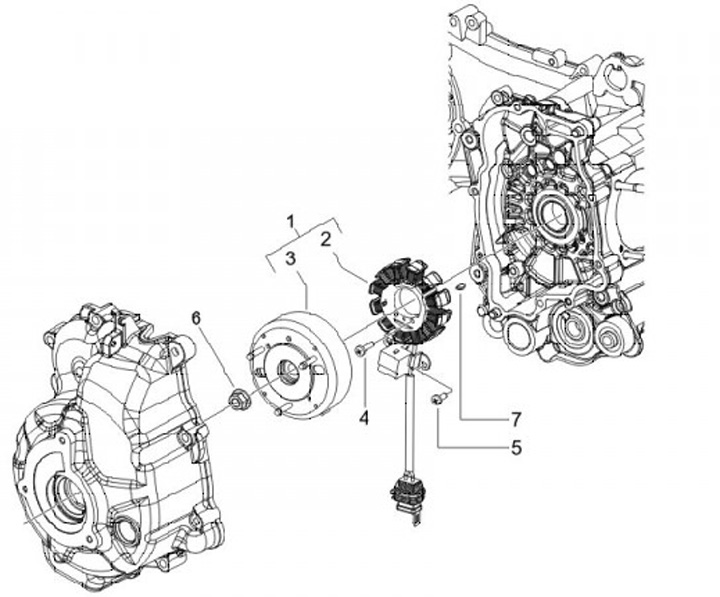 1
2
3
6
4
7
5