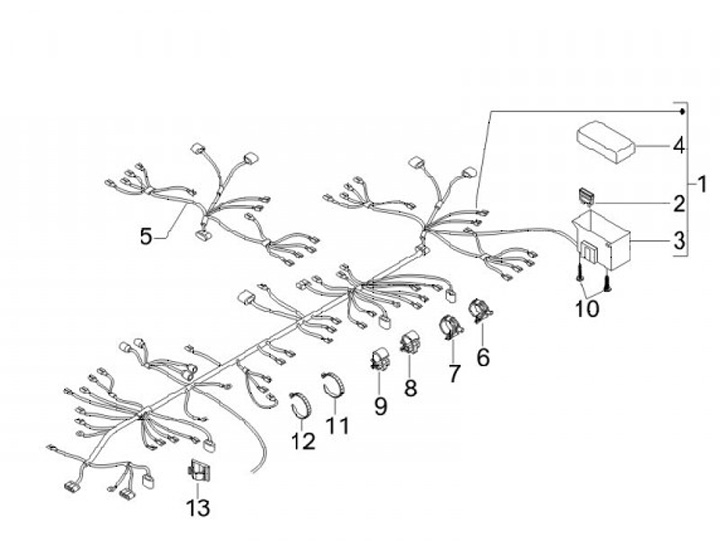 4
1
2
3
5
10
6
7
8
9
11
12
13