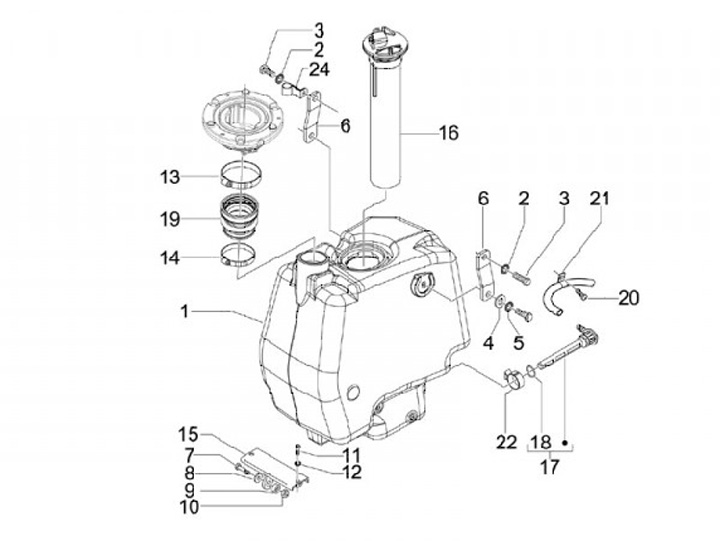 3
2
24
6
16
13
19
14
1
6
2
3
21
20
4
5
22
18
17
15
7
8
9
10
11
12