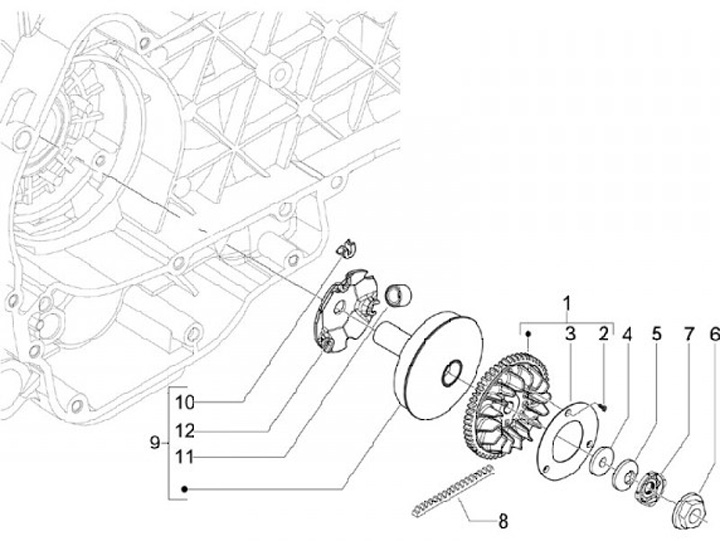 1
3
2
4
5
7
6
10
12
9
11
8