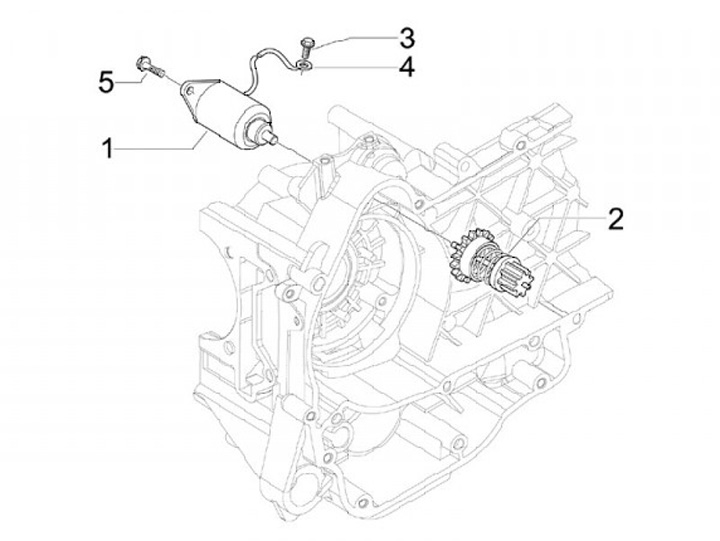 3
4
5
1
2