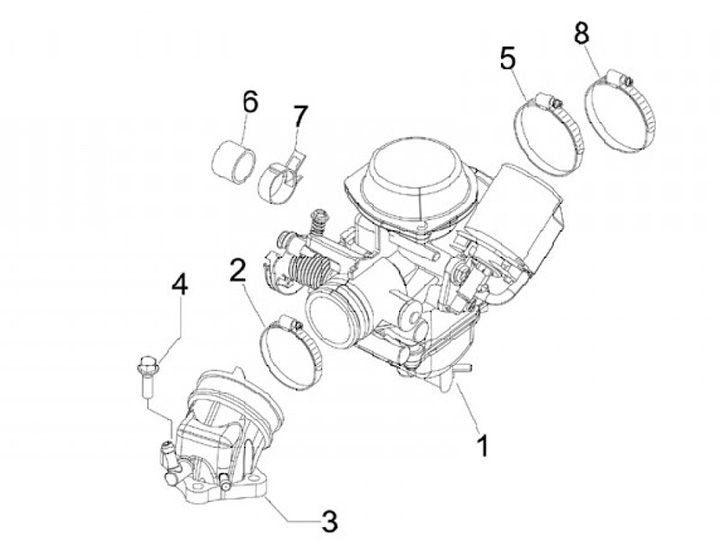 8
5
6
7
2
4
1
3