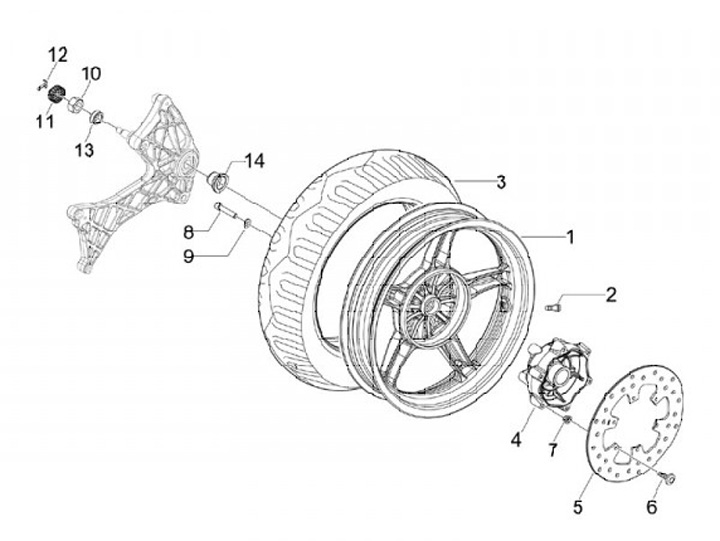 12
10
11
13
14
3
8
9
1
2
4
7
5
6