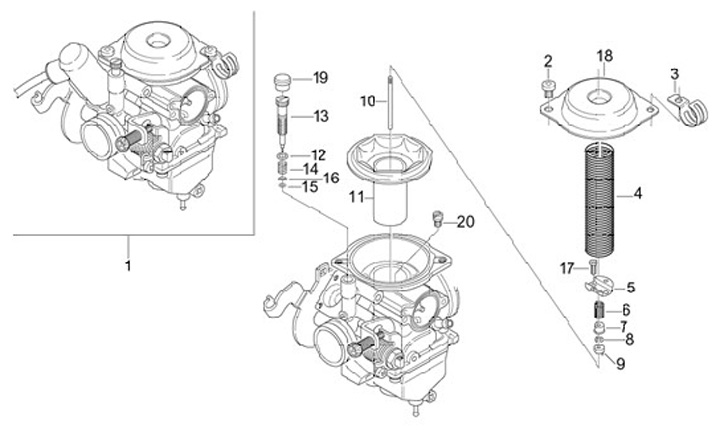 1
19
13
12
14
16
15
10
11
20
2
18
3
4
17
5
6
7
8
9