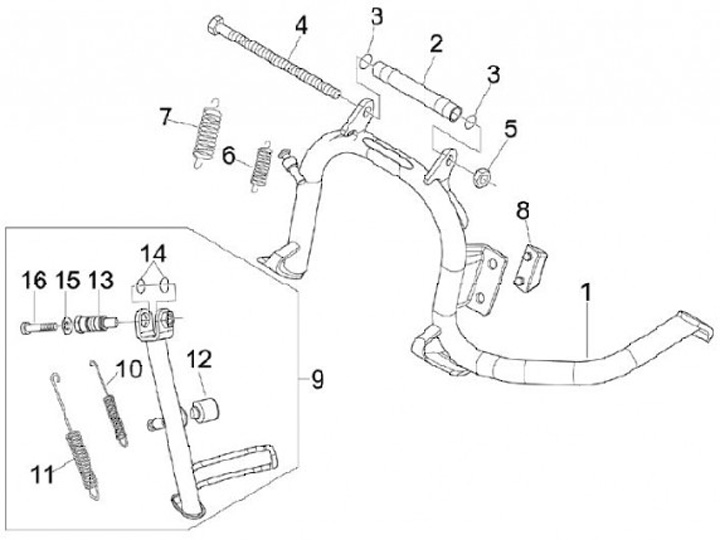 4
3
2
3
7
6
5
8
14
16 15 13
1
10
12
9
11