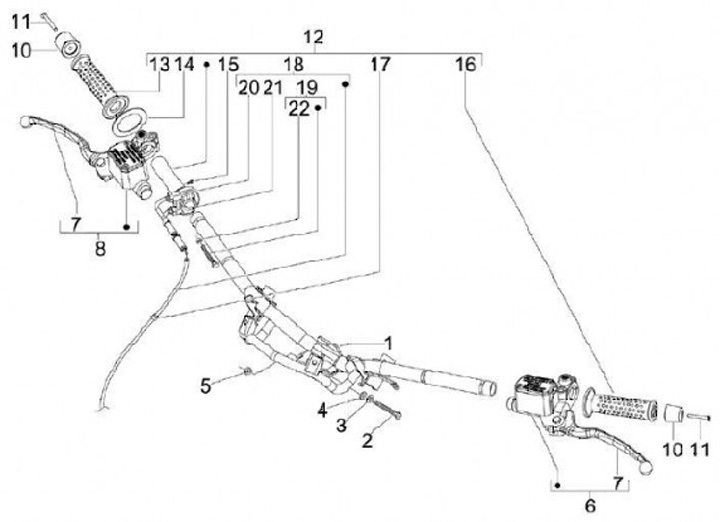 11
10
12
13
14
15
18
17
16
20
21
19
22
7
8
1
5
4
3
2
10
11
7
6