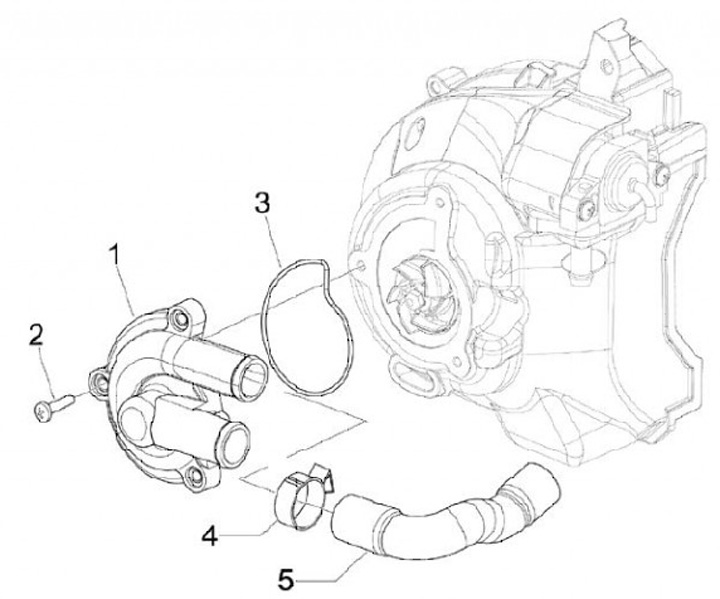 3
1
2
4
5