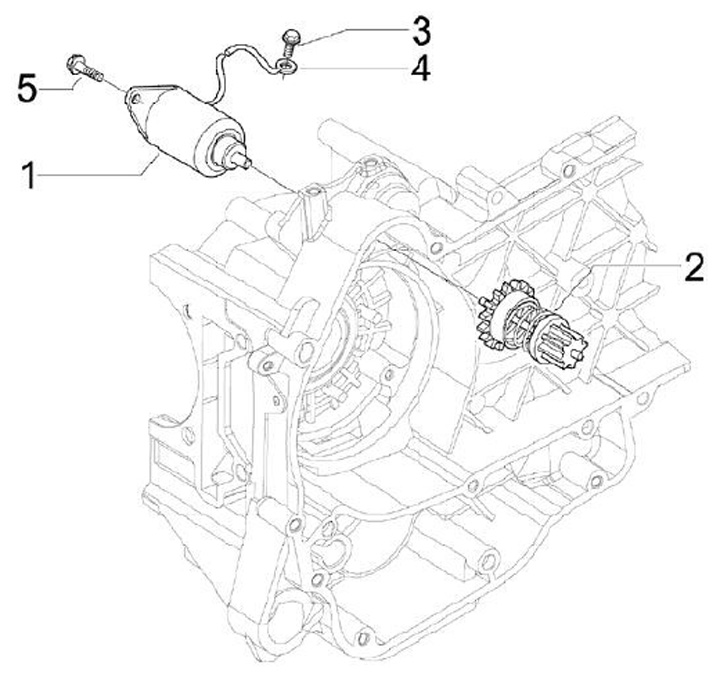 3
4
5
1
2