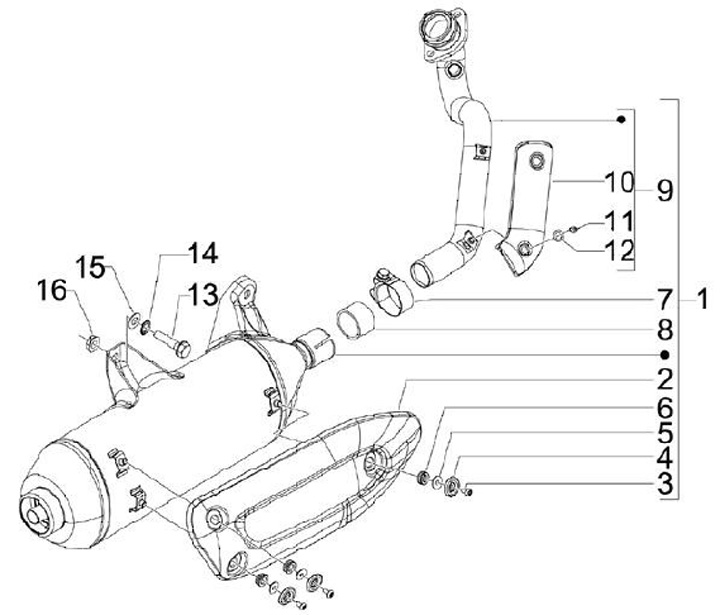 10
9
11
12
14
15
13
16
7
1
8
2
6
5
4
3