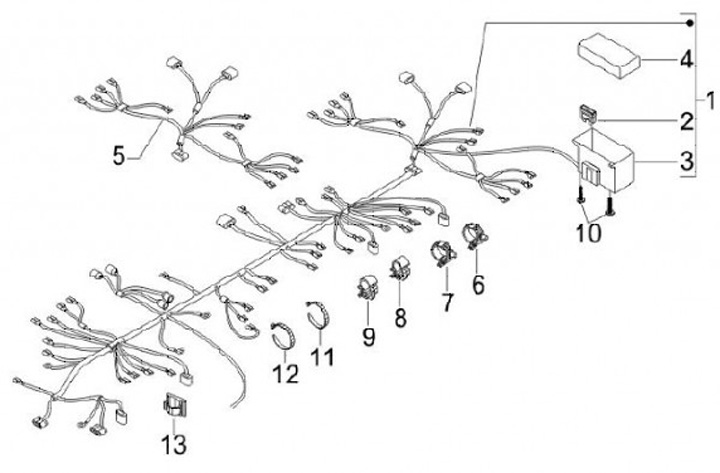 4
1
2
3
5
10
6
7
8
9
11
12
13