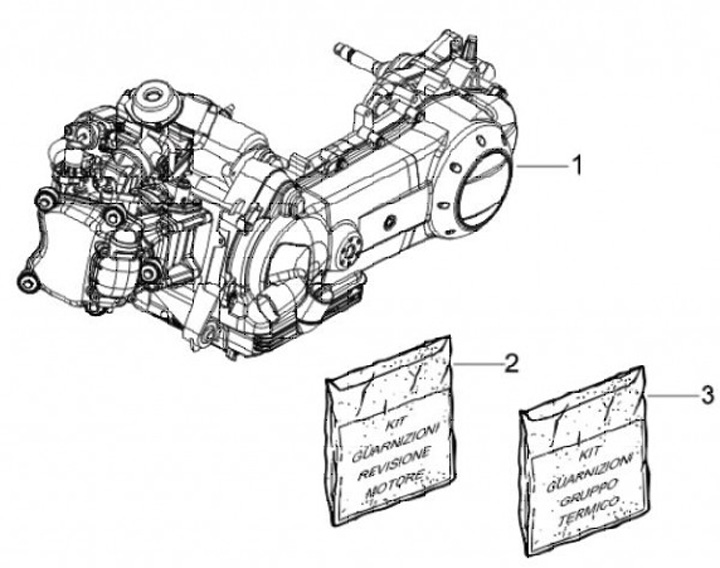 1

2

KIT
GUARNIZIONI
REVISIONE
MOTORE

3

KIT
GUARNIZIONI
GRUPPO
TERMICO