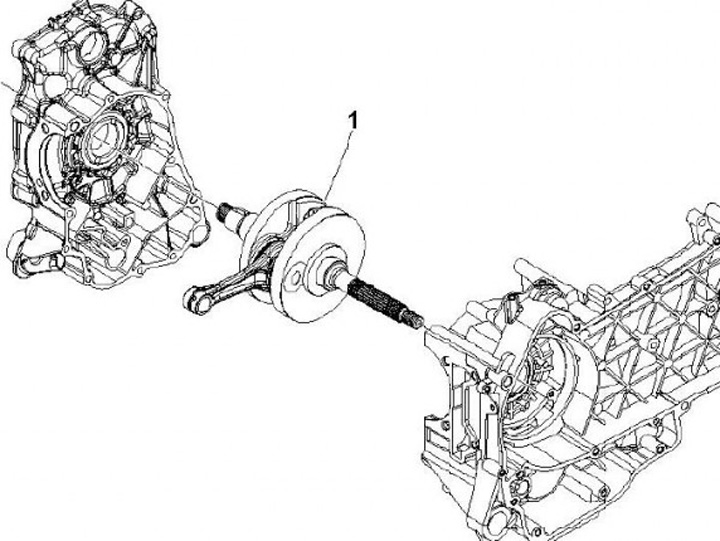 1