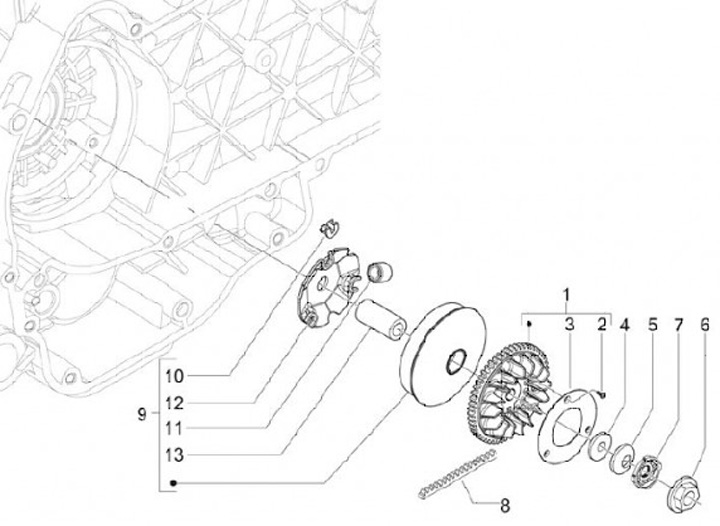 1
3
2
4
5
7
6
10
12
9
11
13
8