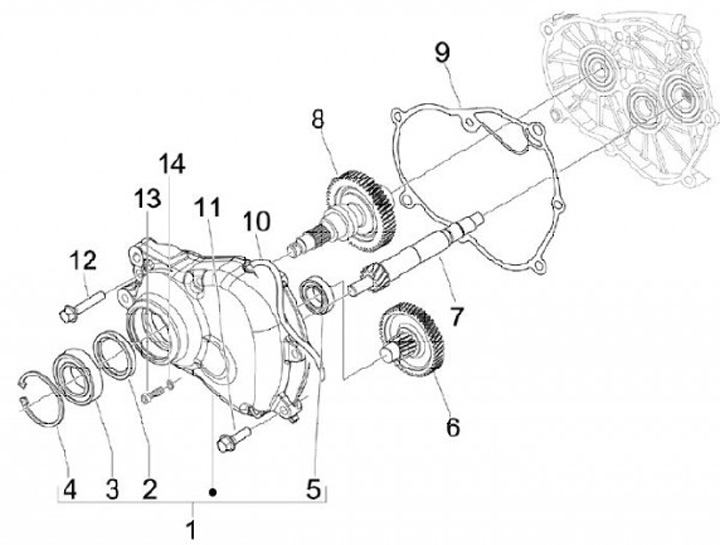 9
8
14
13
11
10
12
7
6
4
3
2
5
1