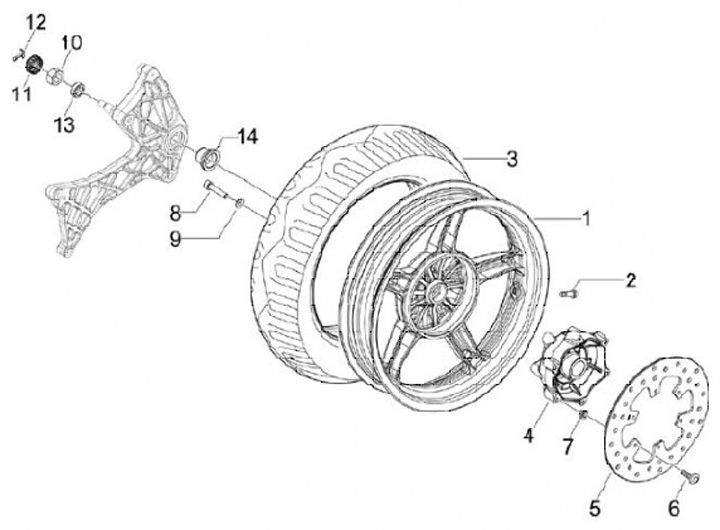 12
10
11
13
14
3
8
9
1
2
4
7
5
6