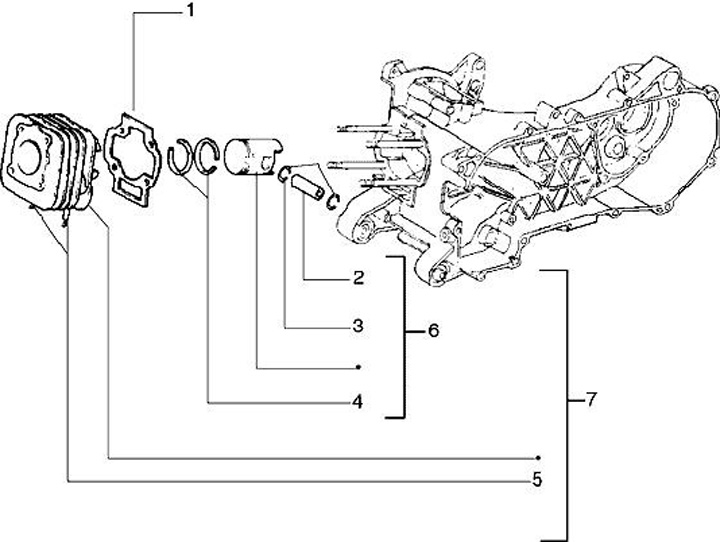 1
2
3
6
4
7
5