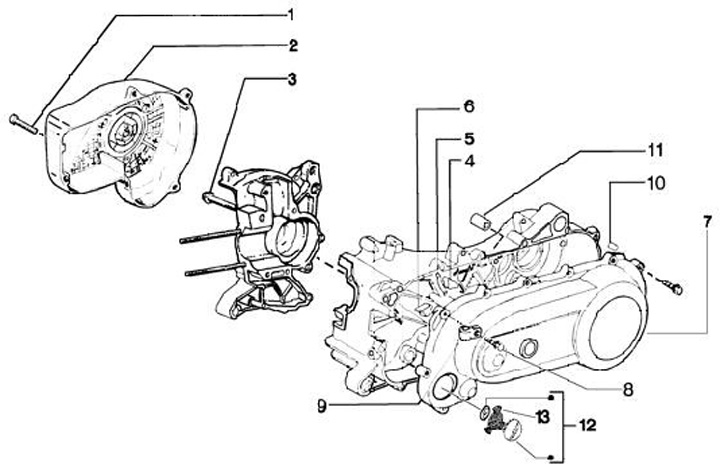 1
2
3
6
5
4
11
10
7
8
9
13
12