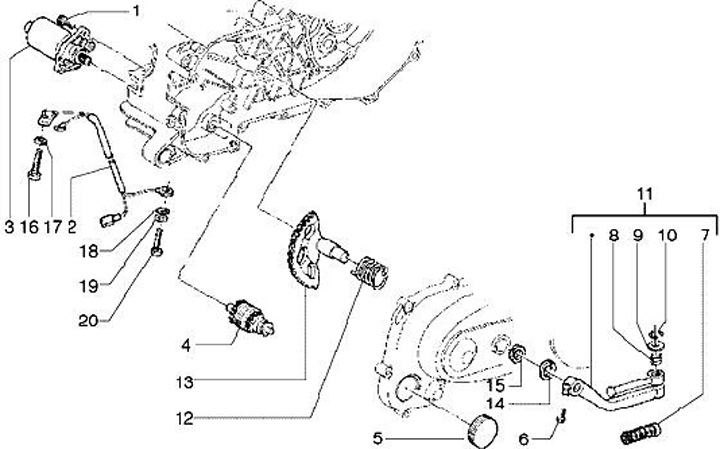 1
3 16 17 2
18
19
20
4
13
12
11
8 9 10 7
15
14
5
6