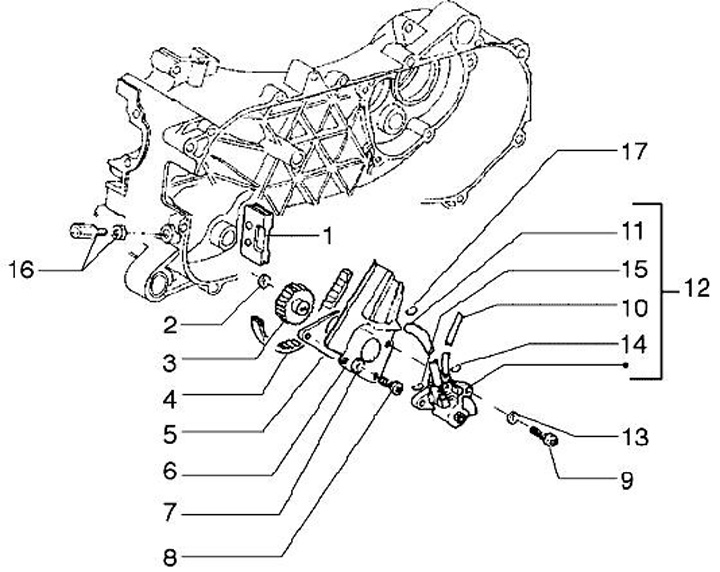 17
11
15
10
14
12
1
16
2
3
4
5
6
7
8
13
9