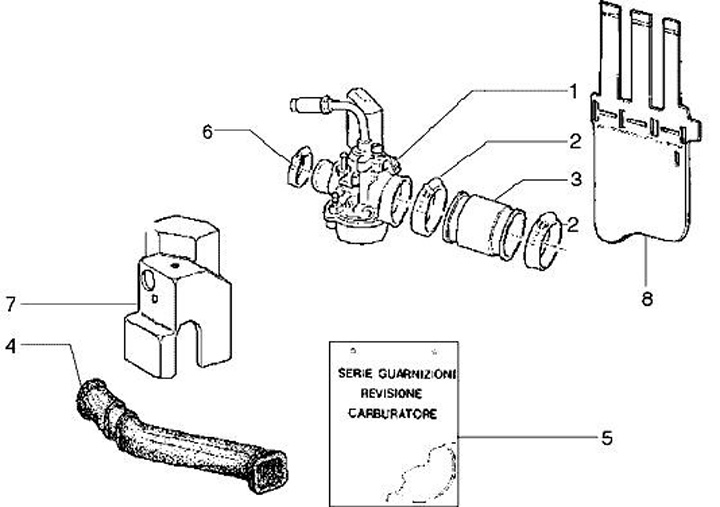 1
6
2
3
2
7
8
4
SERIE GUARNIZIONI
REVISIONE
CARBURATORE
5