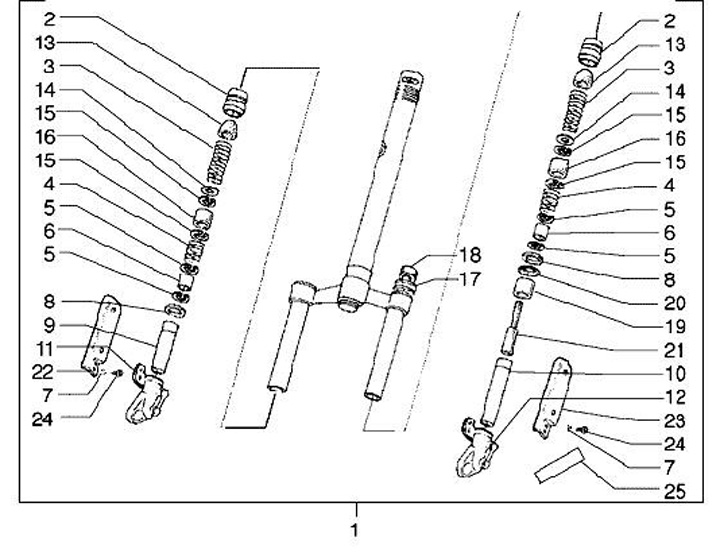 2
13
3
14
15
16
15
4
5
6
5
8
9
11
22
7
24

18
17

2
13
3
14
15
16
15
4
5
6
5
8
20
19
21
10
12
23
24
7
25

1