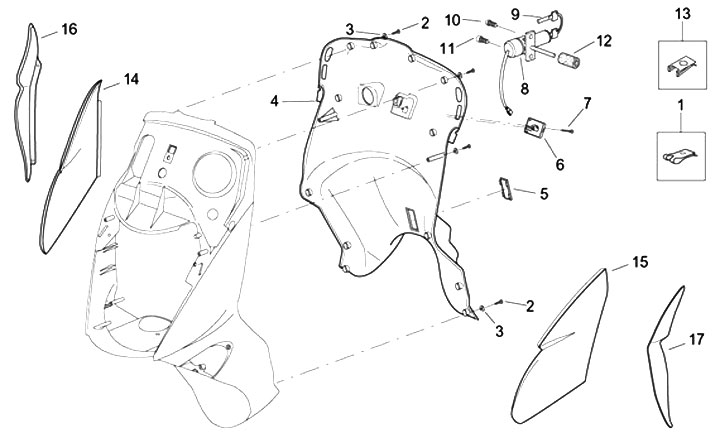 16
14
3
2
10
9
13
11
12
4
8
7
1
6
5
15
2
3
17