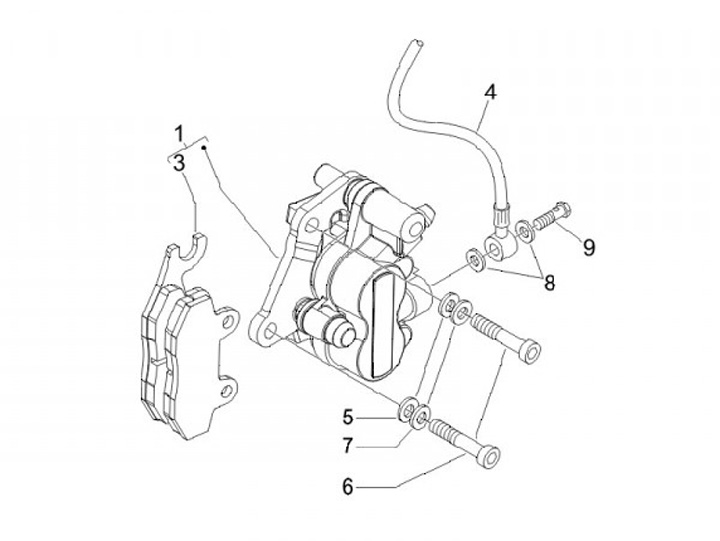 1
3
4
9
8
5
7
6