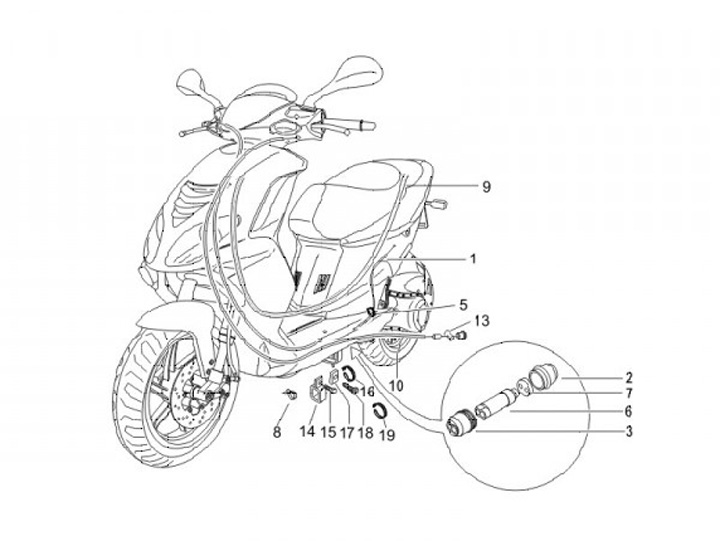 9
1
5
13
10
2
7
6
3
16
8
14
15
17
18
19