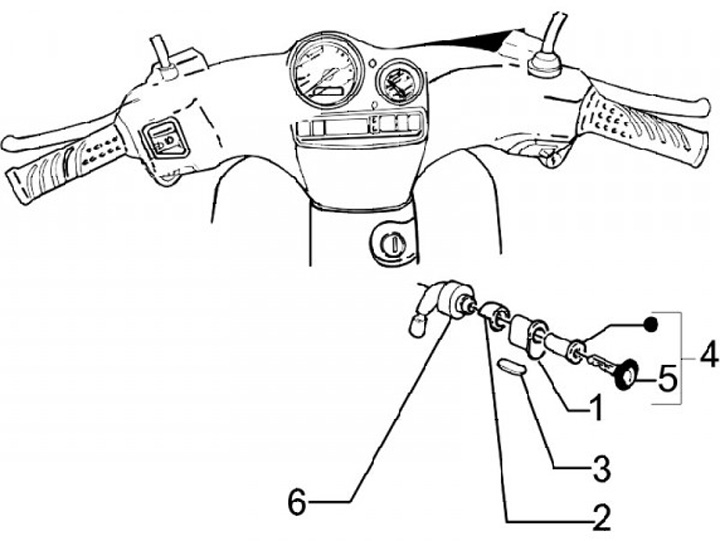 4
5
1
3
6
2