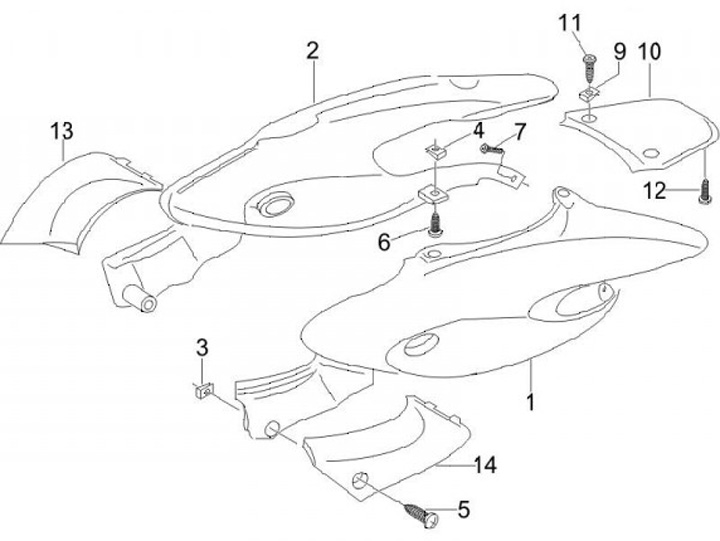 11
9
10
2
13
4
7
12
6
3
1
14
5