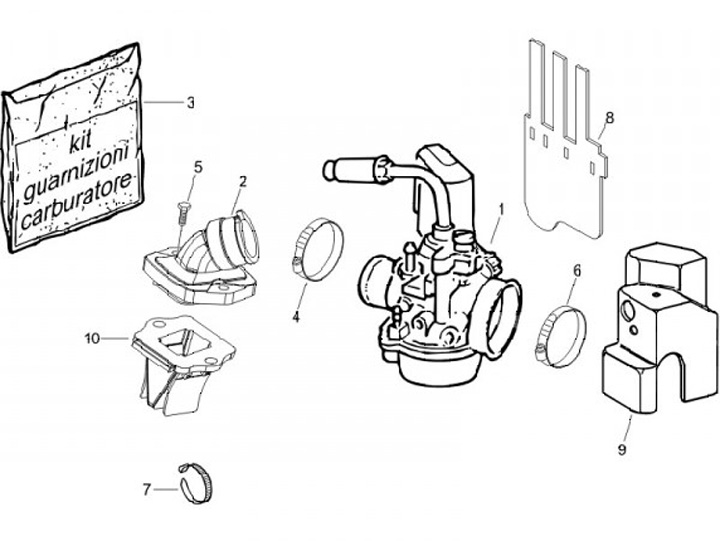 kit
guarnizioni
carburatore

3
5
2
8
1
4
6
10
9
7