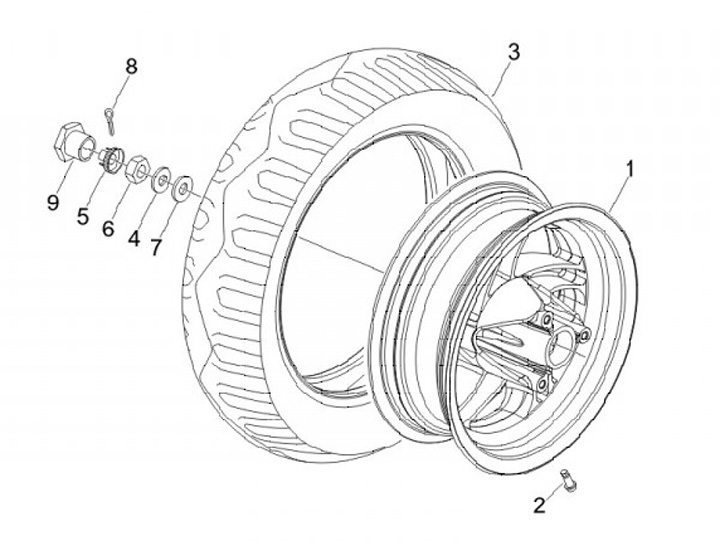 8
3
1
9
5
6
4
7
2