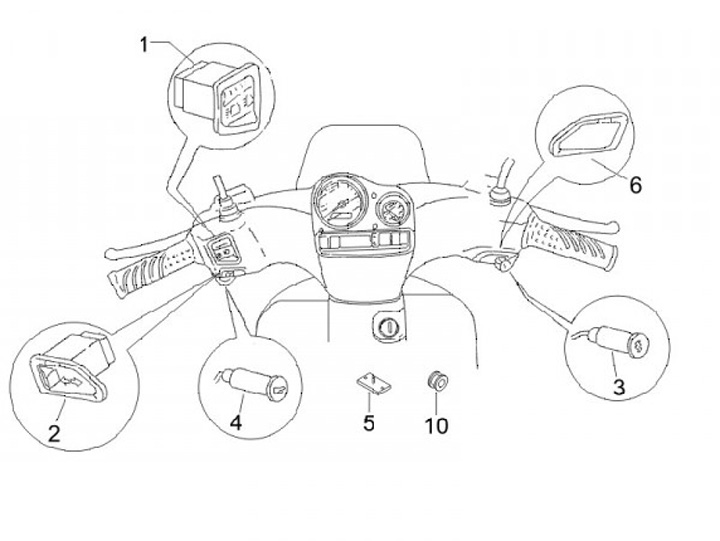 1
6
2
4
5
10
3