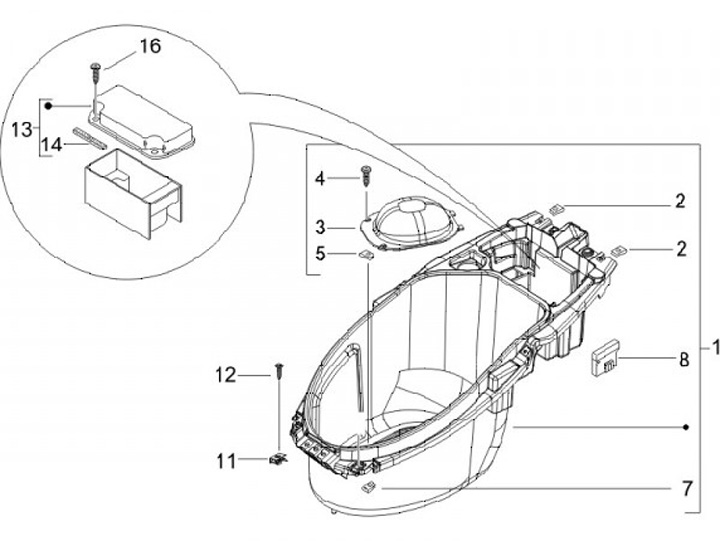 16
13
14
4
3
5
2
2
1
8
12
11
7