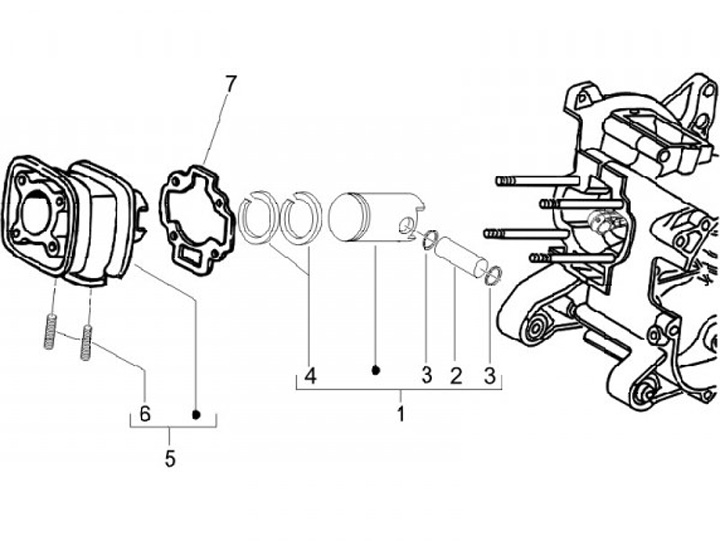 7
4
3
2
3
1
6
5