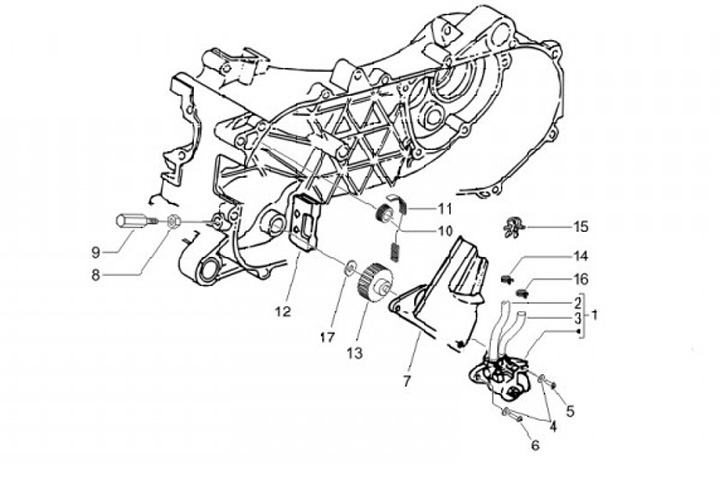 11
10
15
9
8
14
16
12
2
3
1
17
13
7
5
4
6