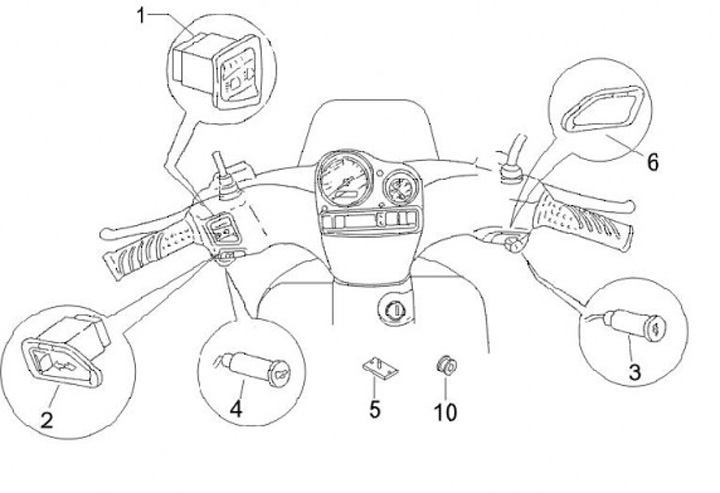 1
6
2
4
5
10
3