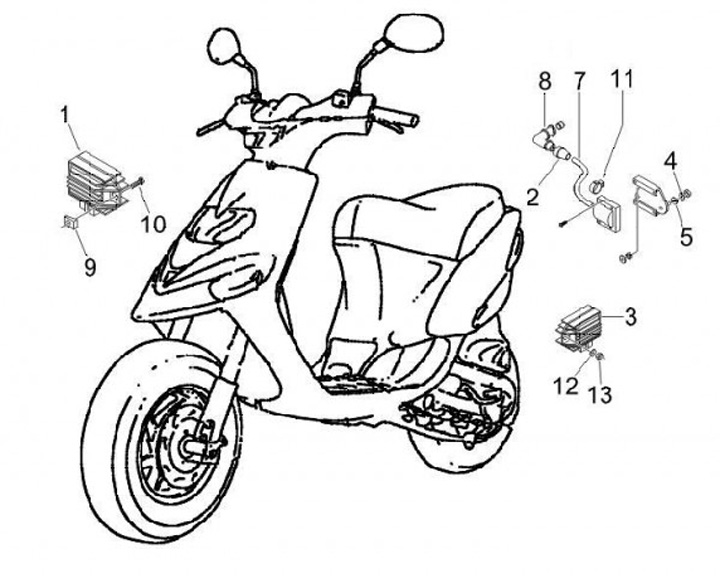 1
10
9
8
7
11
2
4
5
3
12
13