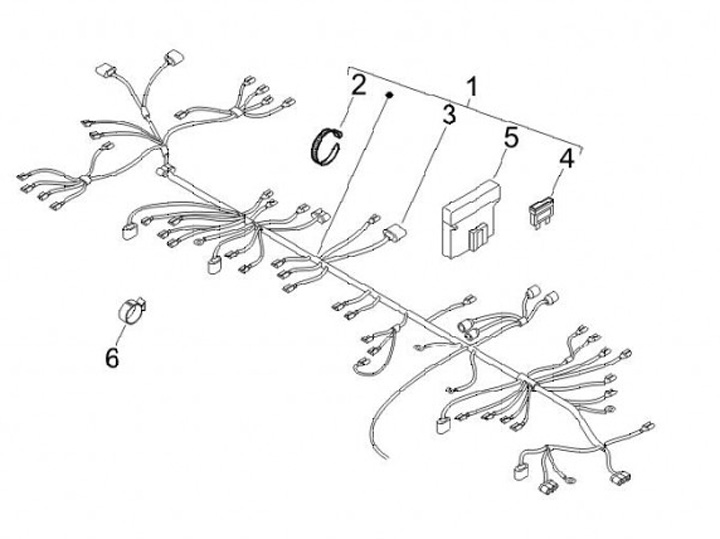 2
1
3
5
4
6