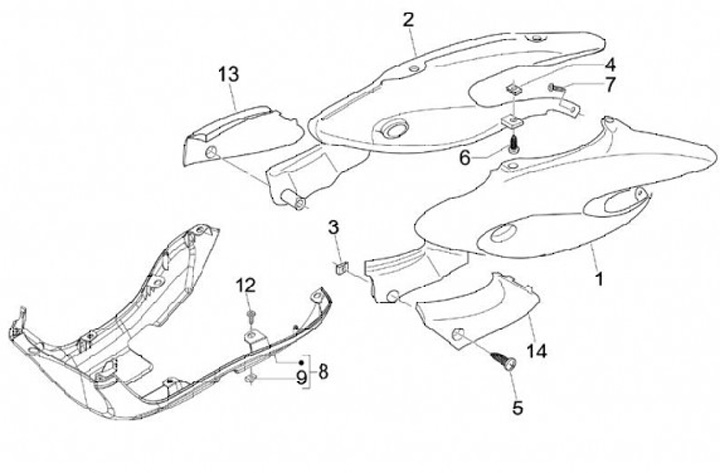 2
13
4
7
6
3
1
12
14
9
8
5