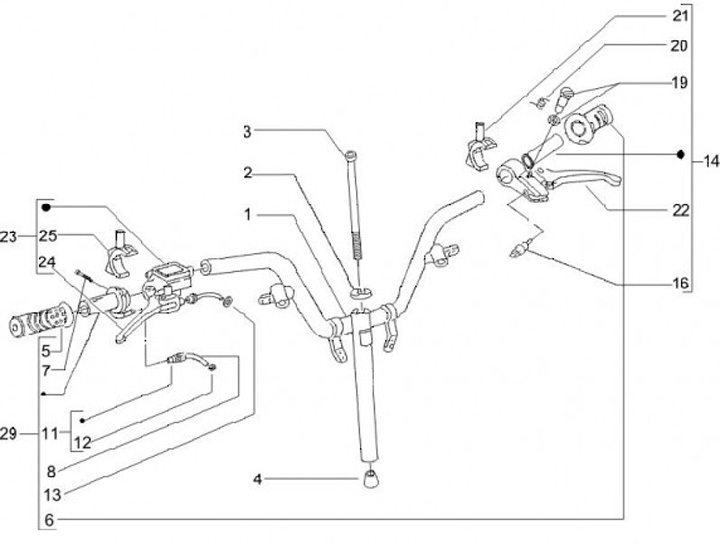 21
20
19
14
22
16
3
2
1
23
25
24
5
7
29
11
12
8
13
6
4