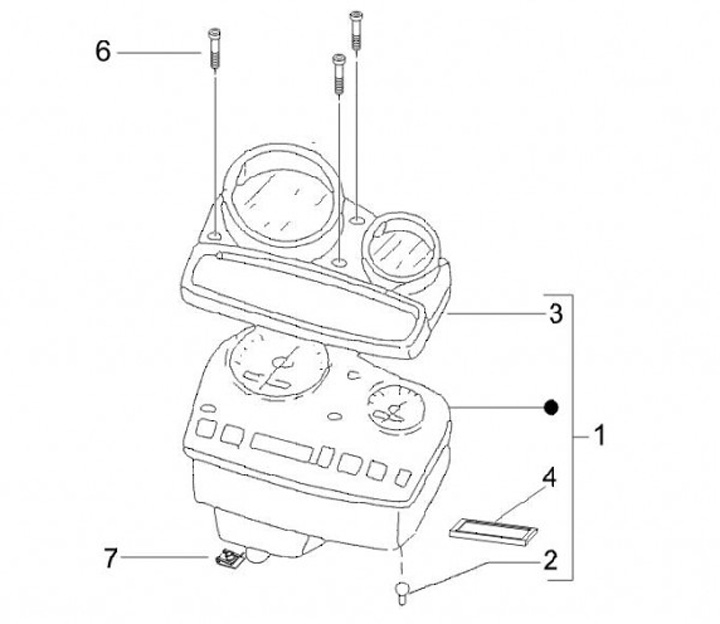 6
3
1
4
7
2