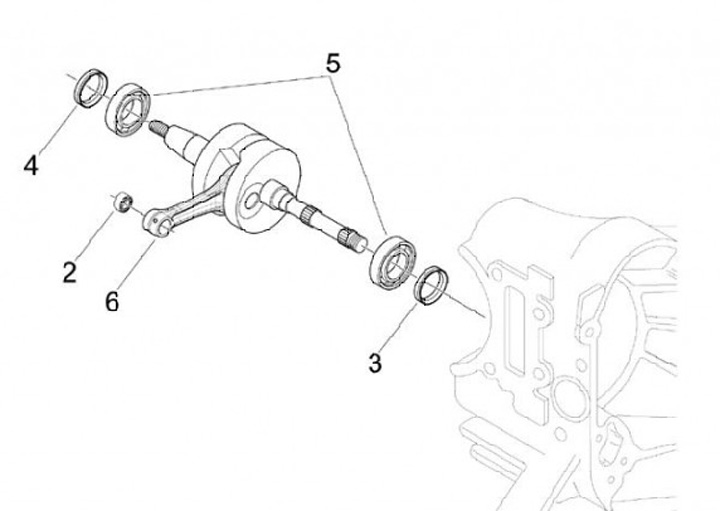 5
4
2
6
3