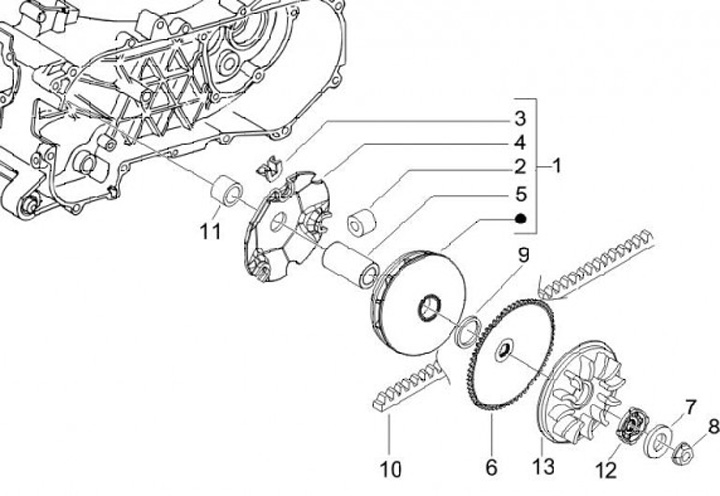 3
4
2
1
5
11
9
7
8
10
6
13
12