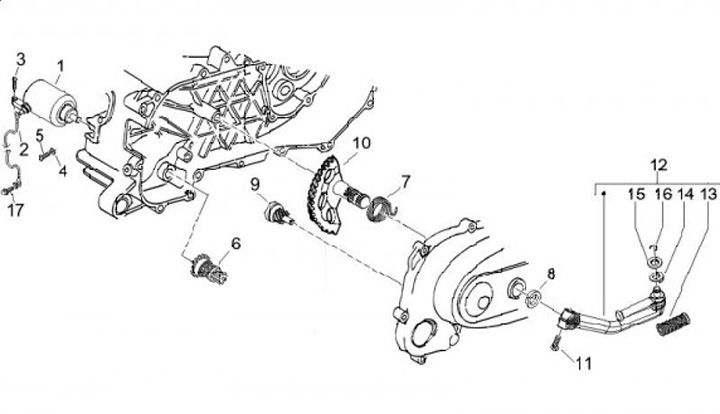 3
1
2
5
4
17
10
9
7
6
12
15
16
14
13
8
11