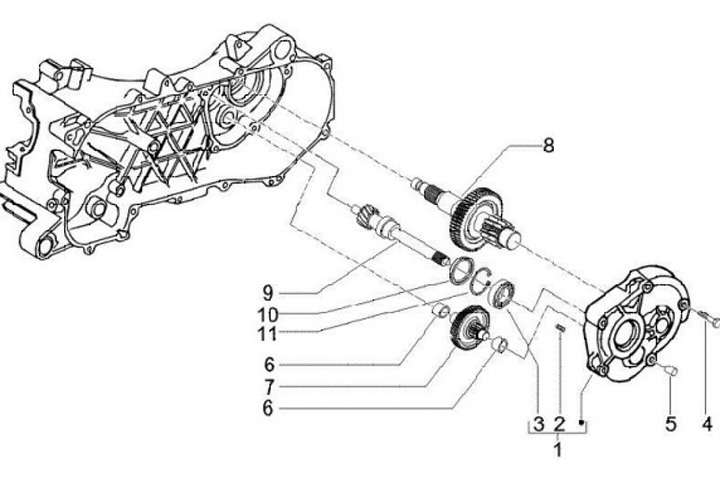 8

9

10

11

6

7

6

3 2

1

5

4