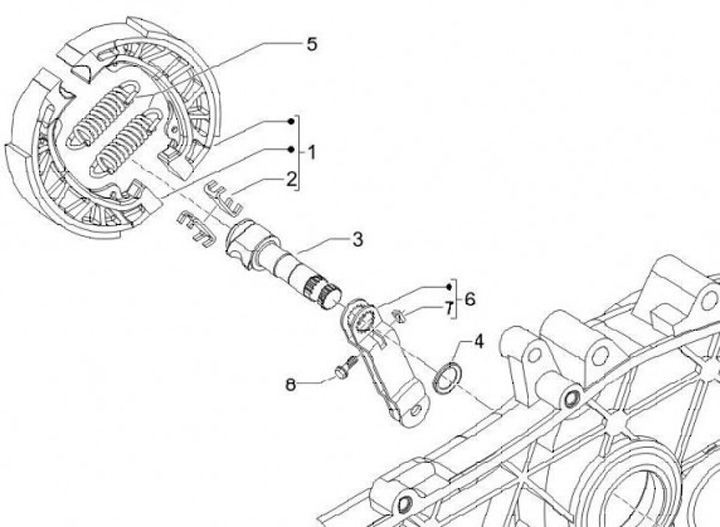 5
1
2
3
6
7
4
8