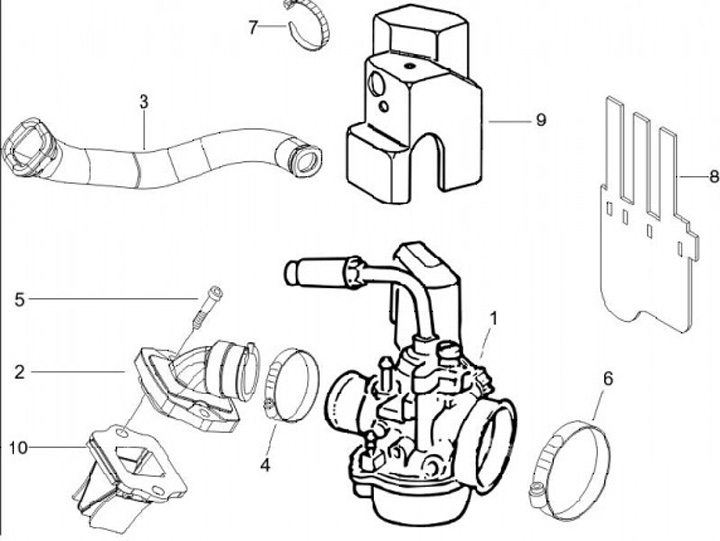 7
3
9
8
5
1
2
6
10
4