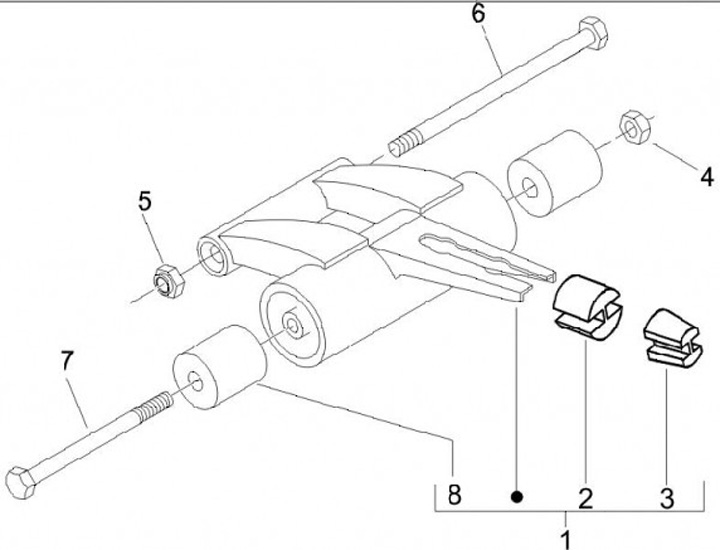 6
4
5
7
8
2
3
1